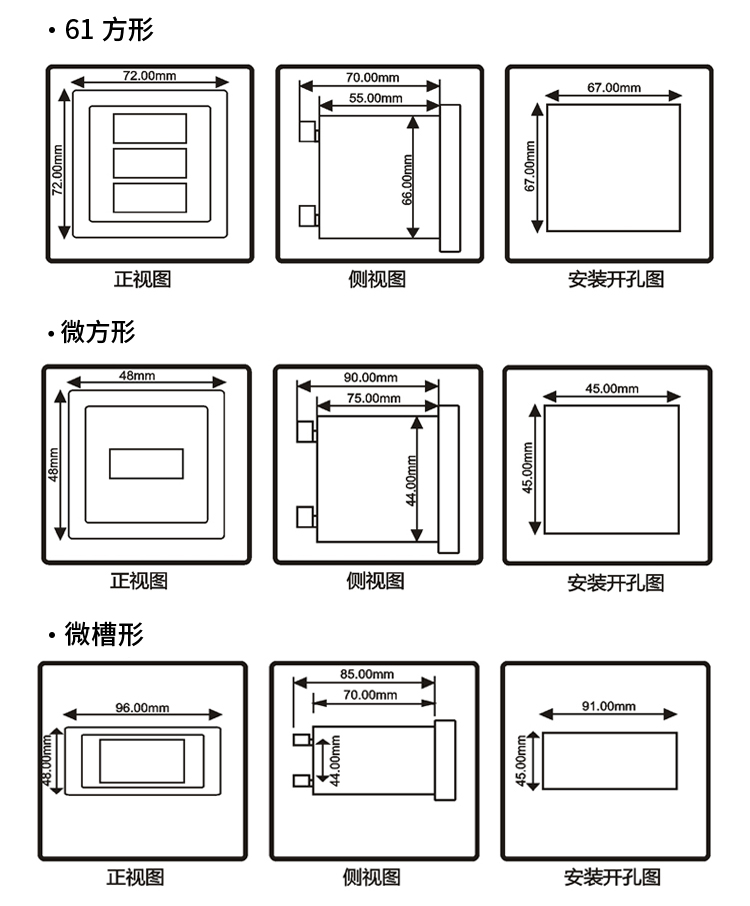 · 61 方形

72.00mm
72.00mm
正视图

70.00mm
55.00mm
66.00mm
侧视图

67.00mm
67.00mm
安装开孔图

· 微方形

48mm
48mm
正视图

90.00mm
75.00mm
44.00mm
侧视图

45.00mm
45.00mm
安装开孔图

· 微槽形

96.00mm
48.00mm
正视图

85.00mm
70.00mm
44.00mm
侧视图

91.00mm
45.00mm
安装开孔图